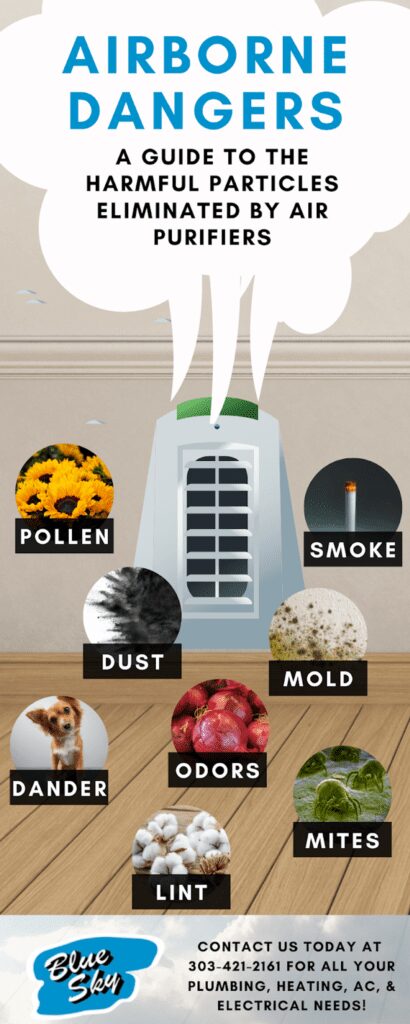 AIRBORNE DANGERS

A GUIDE TO THE HARMFUL PARTICLES ELIMINATED BY AIR PURIFIERS

POLLEN

SMOKE

DUST

MOLD

DANDER

ODORS

MITES

LINT

Blue Sky

CONTACT US TODAY AT 303-421-2161 FOR ALL YOUR PLUMBING, HEATING, AC, & ELECTRICAL NEEDS!