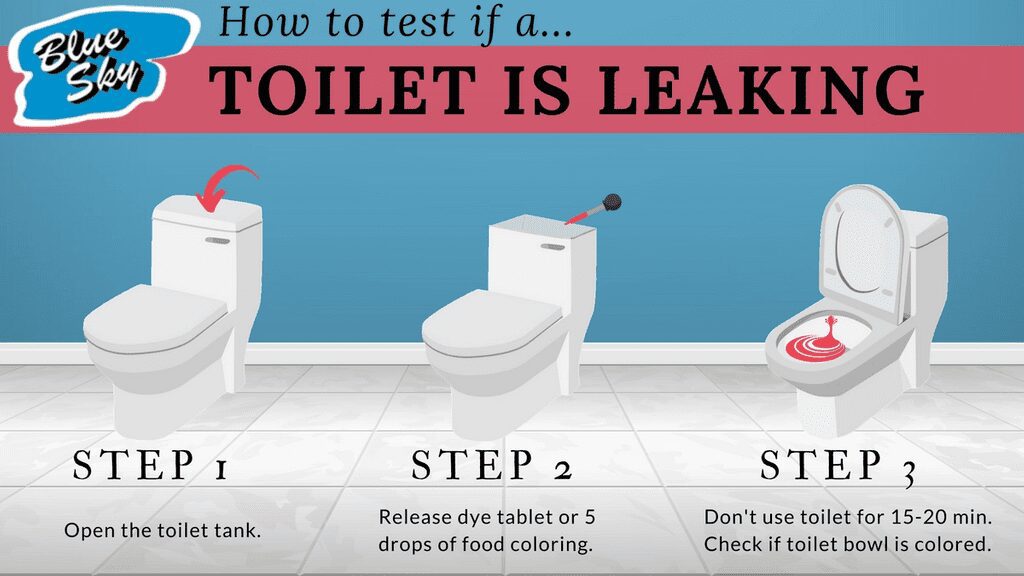 Blue Sky

How to test if a...

TOILET IS LEAKING

STEP 1

Open the toilet tank.

STEP 2

Release dye tablet or 5 drops of food coloring.

STEP 3

Don't use toilet for 15-20 min. Check if toilet bowl is colored.